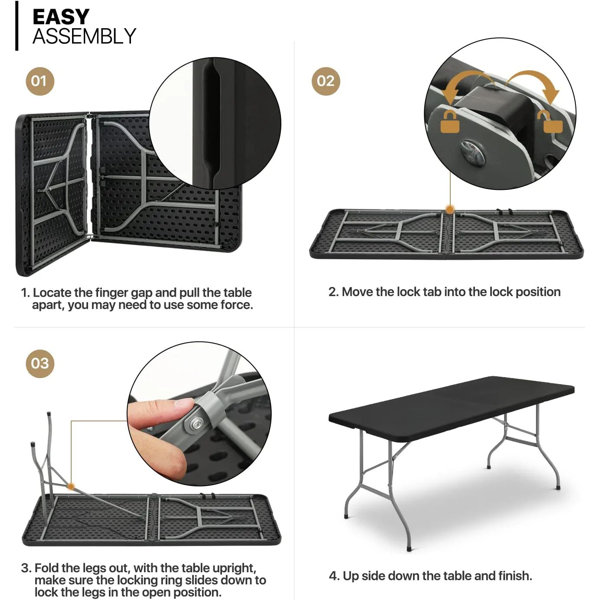 EASY
ASSEMBLY

01

1. Locate the finger gap and pull the table apart, you may need to use some force.

02

2. Move the lock tab into the lock position

03

3. Fold the legs out, with the table upright, make sure the locking ring slides down to lock the legs in the open position.

4. Up side down the table and finish.